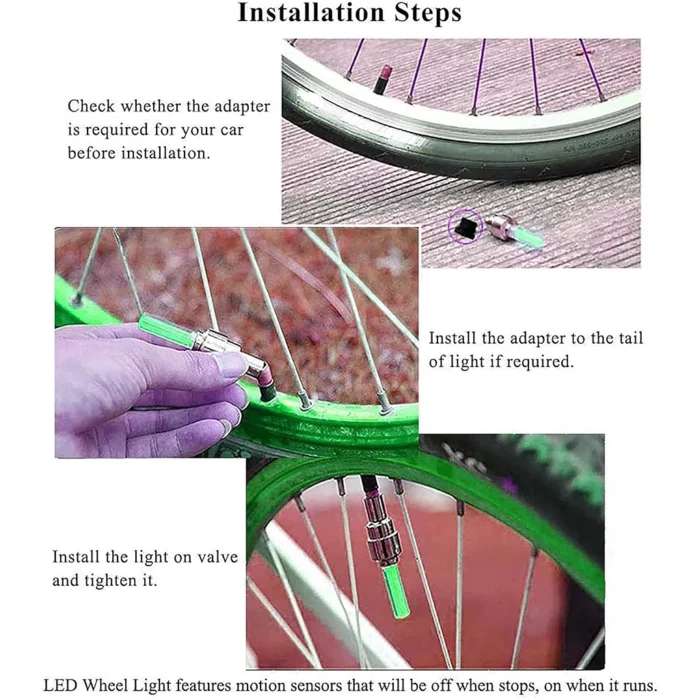 Installation Steps

Check whether the adapter is required for your car before installation.

Install the adapter to the tail of light if required.

Install the light on valve and tighten it.

LED Wheel Light features motion sensors that will be off when stops, on when it runs.