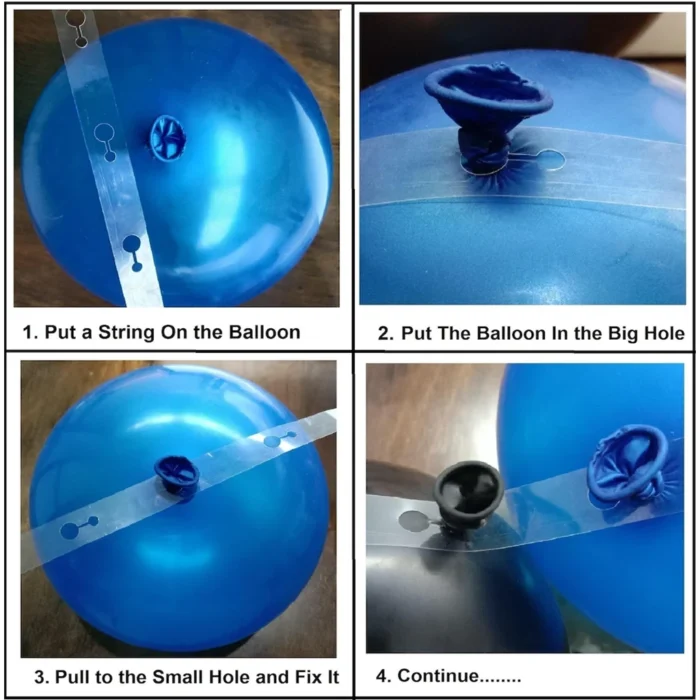 1. Put a String On the Balloon

2. Put The Balloon In the Big Hole

3. Pull to the Small Hole and Fix It

4. Continue........