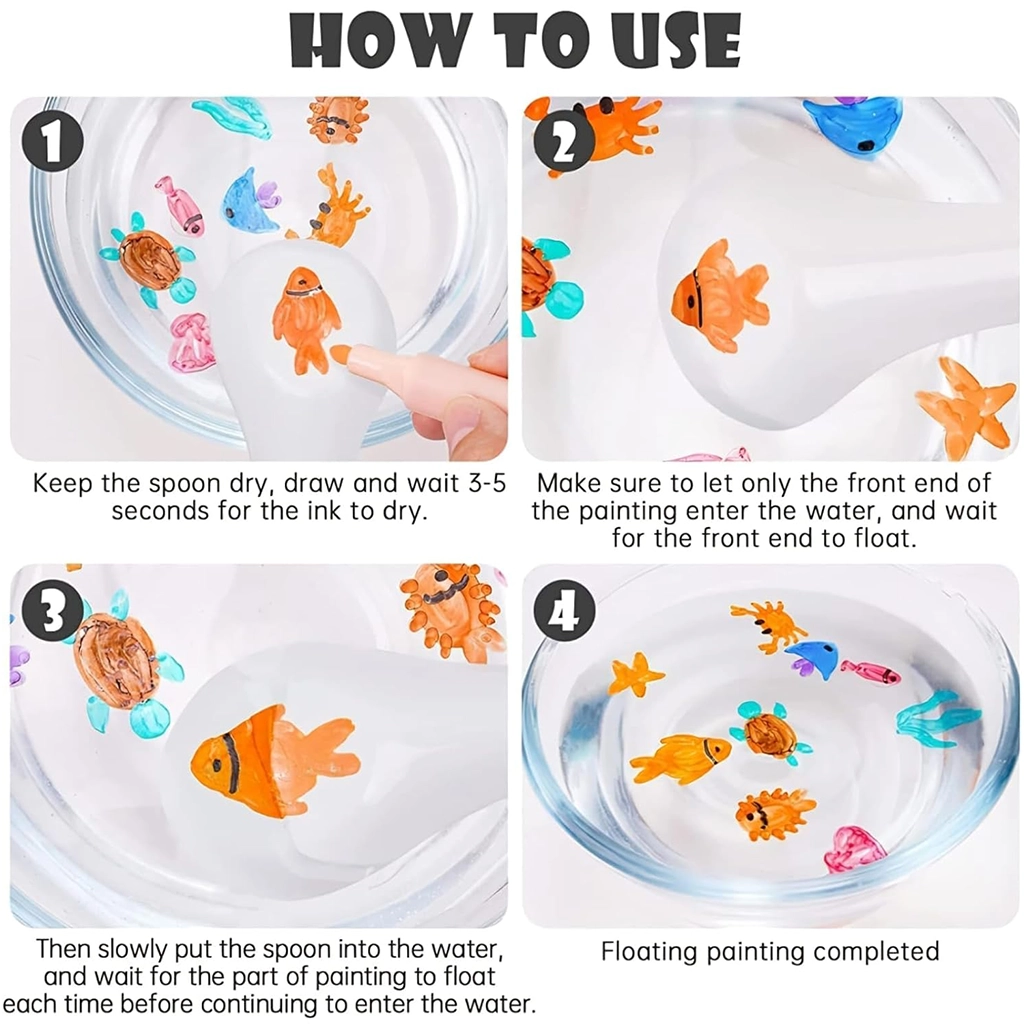 HOW TO USE

1

Keep the spoon dry, draw and wait 3-5 seconds for the ink to dry.

2

Make sure to let only the front end of the painting enter the water, and wait for the front end to float.

3

Then slowly put the spoon into the water, and wait for the part of painting to float each time before continuing to enter the water.

4

Floating painting completed