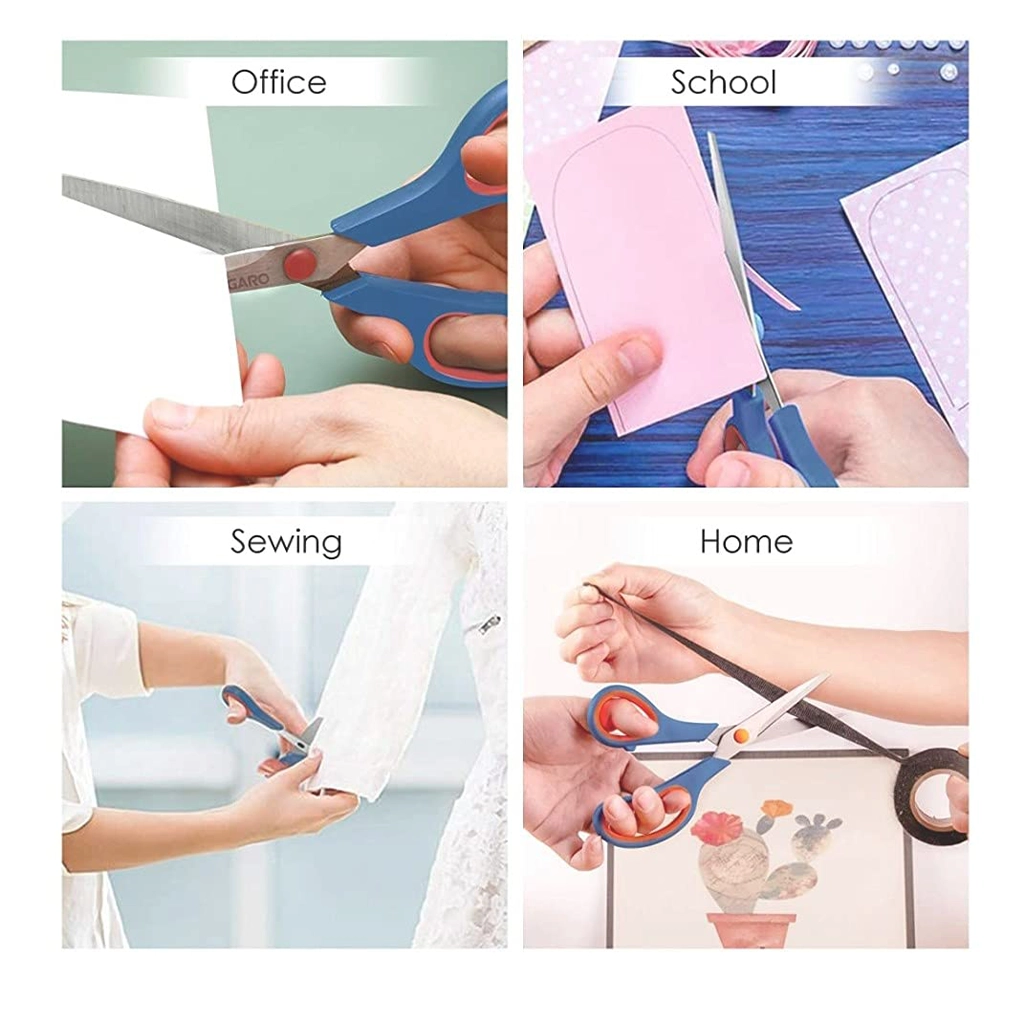 Office

GARO

School

Sewing

Home