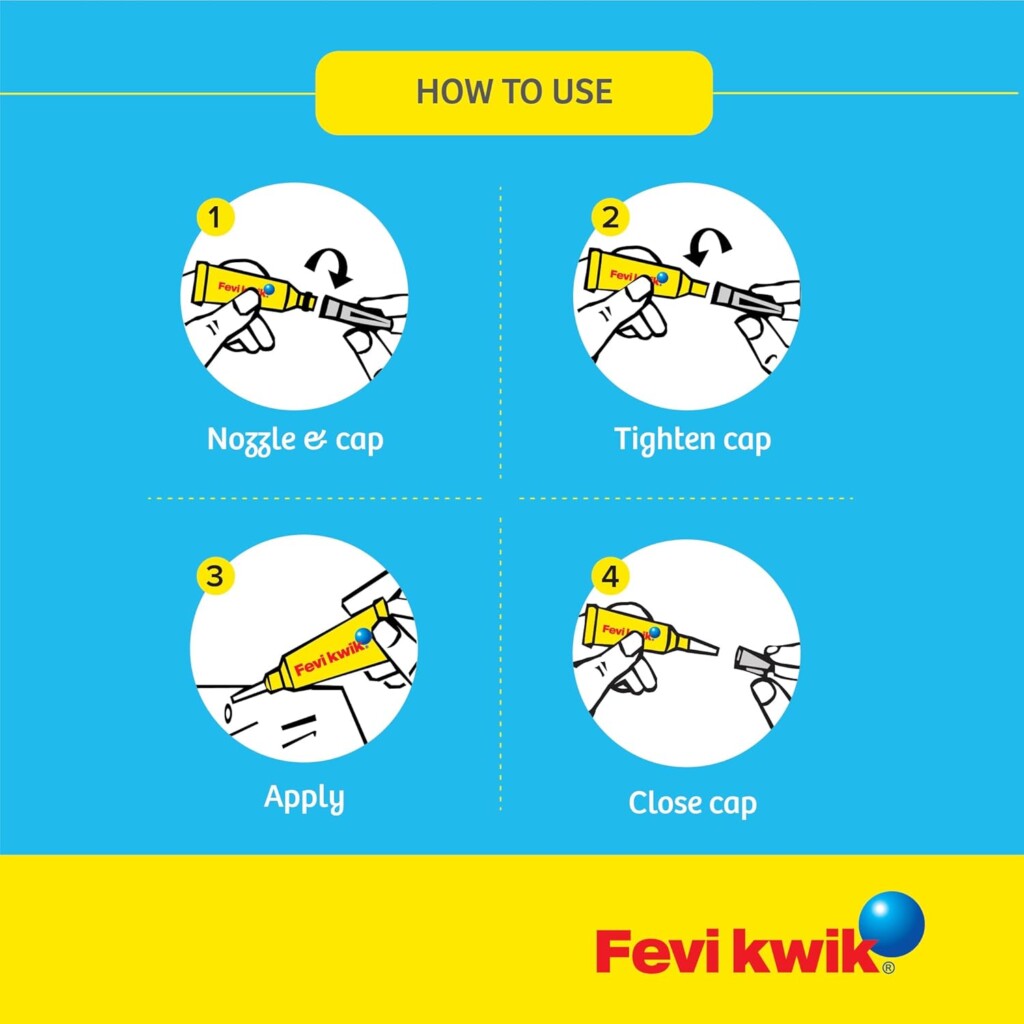 HOW TO USE

1
Fevi kwik
Nozzle & cap

2
Fevi kwik
Tighten cap

3
Fevi kwik
Apply

4
Fevi kwik
Close cap

Fevi kwik®